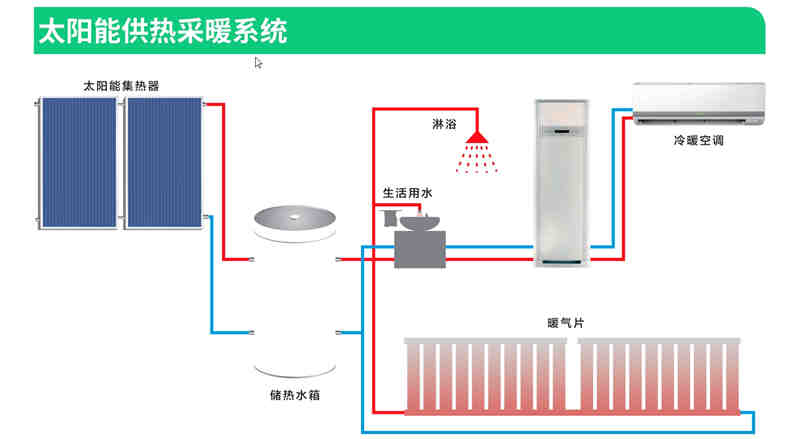 太阳能供热采暖系统

太阳能集热器

淋浴

冷暖空调

生活用水

暖气片

储热水箱